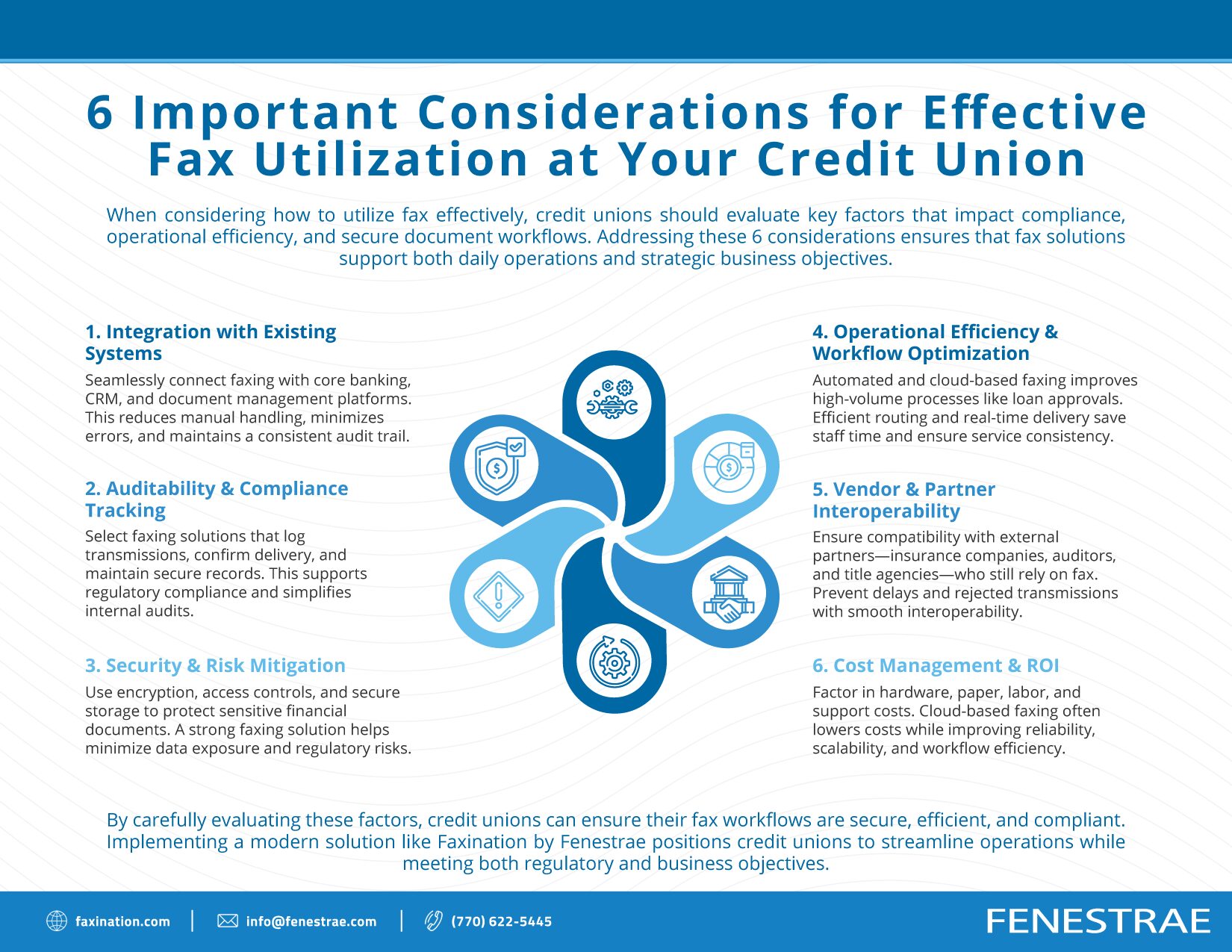 6 Important Considerations for Effective Fax Utilization at Your Credit Union

When considering how to utilize fax effectively, credit unions should evaluate key factors that impact compliance, operational efficiency, and secure document workflows. Addressing these 6 considerations ensures that fax solutions support both daily operations and strategic business objectives.

1. Integration with Existing Systems

Seamlessly connect faxing with core banking, CRM, and document management platforms. This reduces manual handling, minimizes errors, and maintains a consistent audit trail.

2. Auditability & Compliance Tracking

Select faxing solutions that log transmissions, confirm delivery, and maintain secure records. This supports regulatory compliance and simplifies internal audits.

3. Security & Risk Mitigation

Use encryption, access controls, and secure storage to protect sensitive financial documents. A strong faxing solution helps minimize data exposure and regulatory risks.

4. Operational Efficiency & Workflow Optimization

Automated and cloud-based faxing improves high-volume processes like loan approvals. Efficient routing and real-time delivery save staff time and ensure service consistency.

5. Vendor & Partner Interoperability

Ensure compatibility with external partners—insurance companies, auditors, and title agencies—who still rely on fax. Prevent delays and rejected transmissions with smooth interoperability.

6. Cost Management & ROI

Factor in hardware, paper, labor, and support costs. Cloud-based faxing often lowers costs while improving reliability, scalability, and workflow efficiency.

By carefully evaluating these factors, credit unions can ensure their fax workflows are secure, efficient, and compliant. Implementing a modern solution like Faxination by Fenestrae positions credit unions to streamline operations while meeting both regulatory and business objectives.

faxination.com | info@fenestrae.com | (770) 622-5445

FENESTRAE